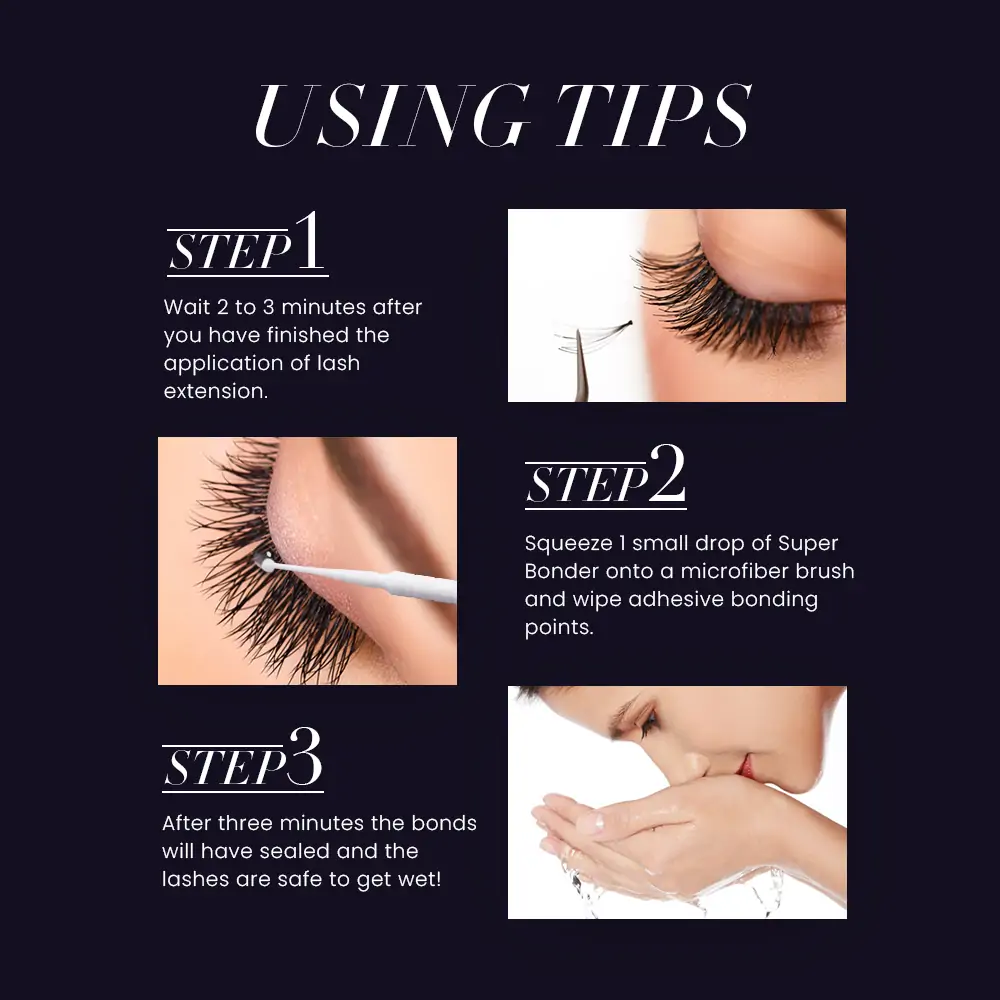 USING TIPS

STEP1

Wait 2 to 3 minutes after you have finished the application of lash extension.

STEP2

Squeeze 1 small drop of Super Bonder onto a microfiber brush and wipe adhesive bonding points.

STEP3

After three minutes the bonds will have sealed and the lashes are safe to get wet!